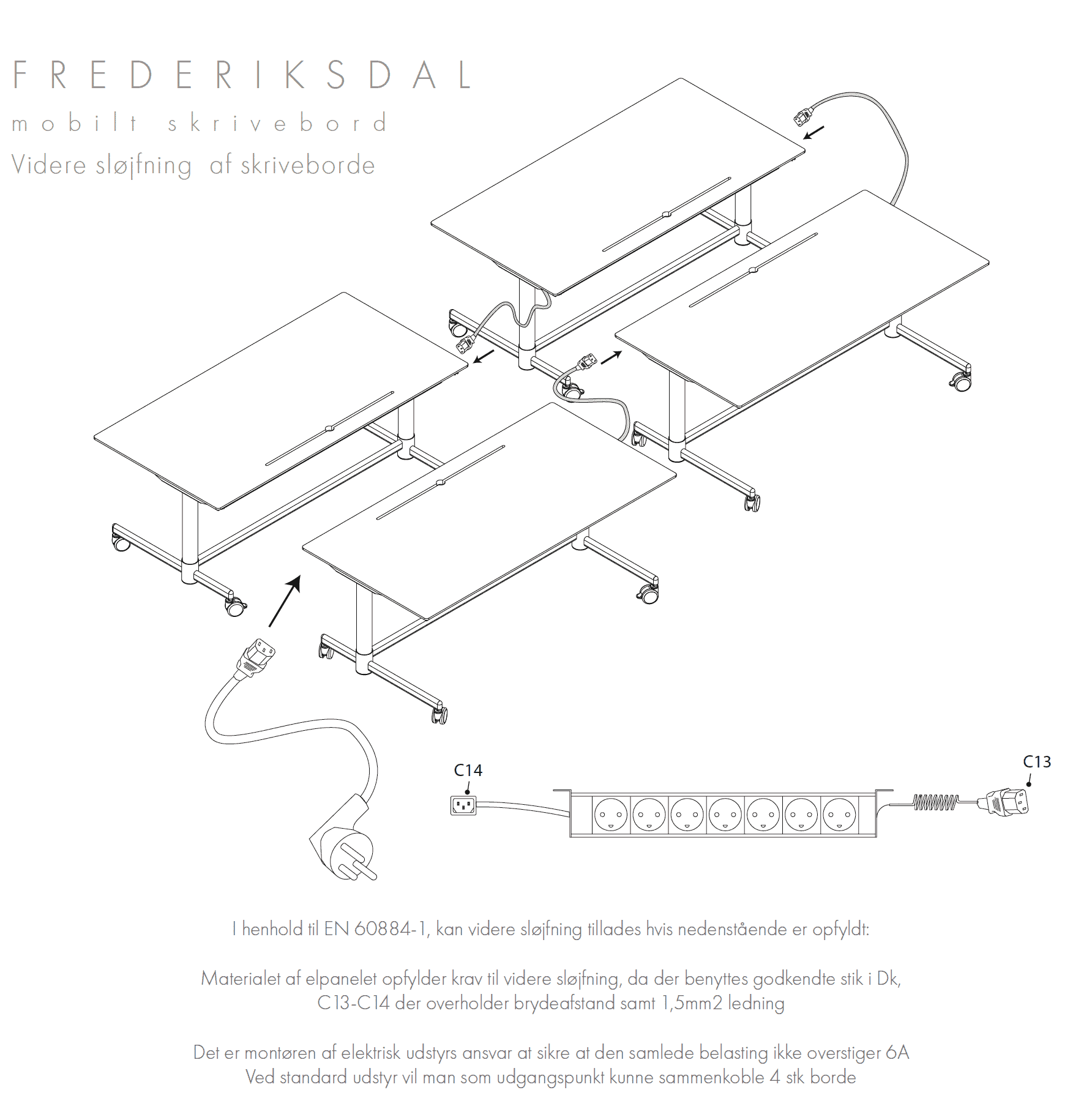 FREDERIKSDAL

mobilt skrivebord

Videre sløjfning af skriveborde

C14

C13

I henhold til EN 60884-1, kan videre sløjfning tillades hvis nedenstående er opfyldt:

Materialet af elpanelet opfylder krav til videre sløjfning, da der benyttes godkendte stik i Dk, C13-C14 der overholder brydeafstand samt 1,5mm2 ledning

Det er montøren af elektrisk udstyrs ansvar at sikre at den samlede belasting ikke overstiger 6A
Ved standard udstyr vil man som udgangspunkt kunne sammenkoble 4 stk borde